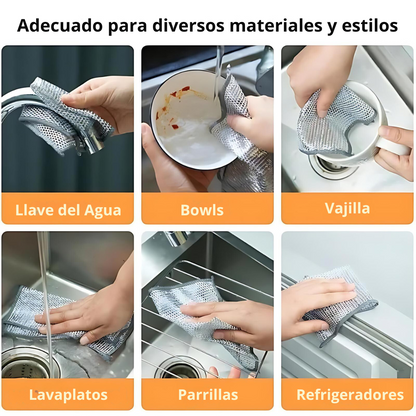 Adecuado para diversos materiales y estilos

Llave del Agua

Bowls

Vajilla

Lavaplatos

Parrillas

Refrigeradores