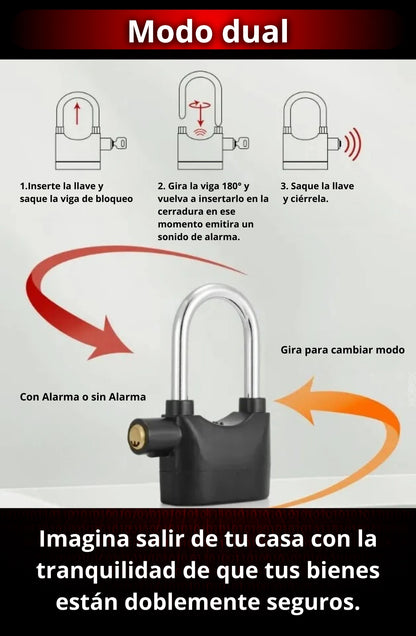 Modo dual

1.Inserte la llave y saque la viga de bloqueo

2. Gira la viga 180° y vuelva a insertarlo en la cerradura en ese momento emitira un sonido de alarma.

3. Saque la llave y ciérrela.

Gira para cambiar modo

Con Alarma o sin Alarma

Imagina salir de tu casa con la tranquilidad de que tus bienes están doblemente seguros.