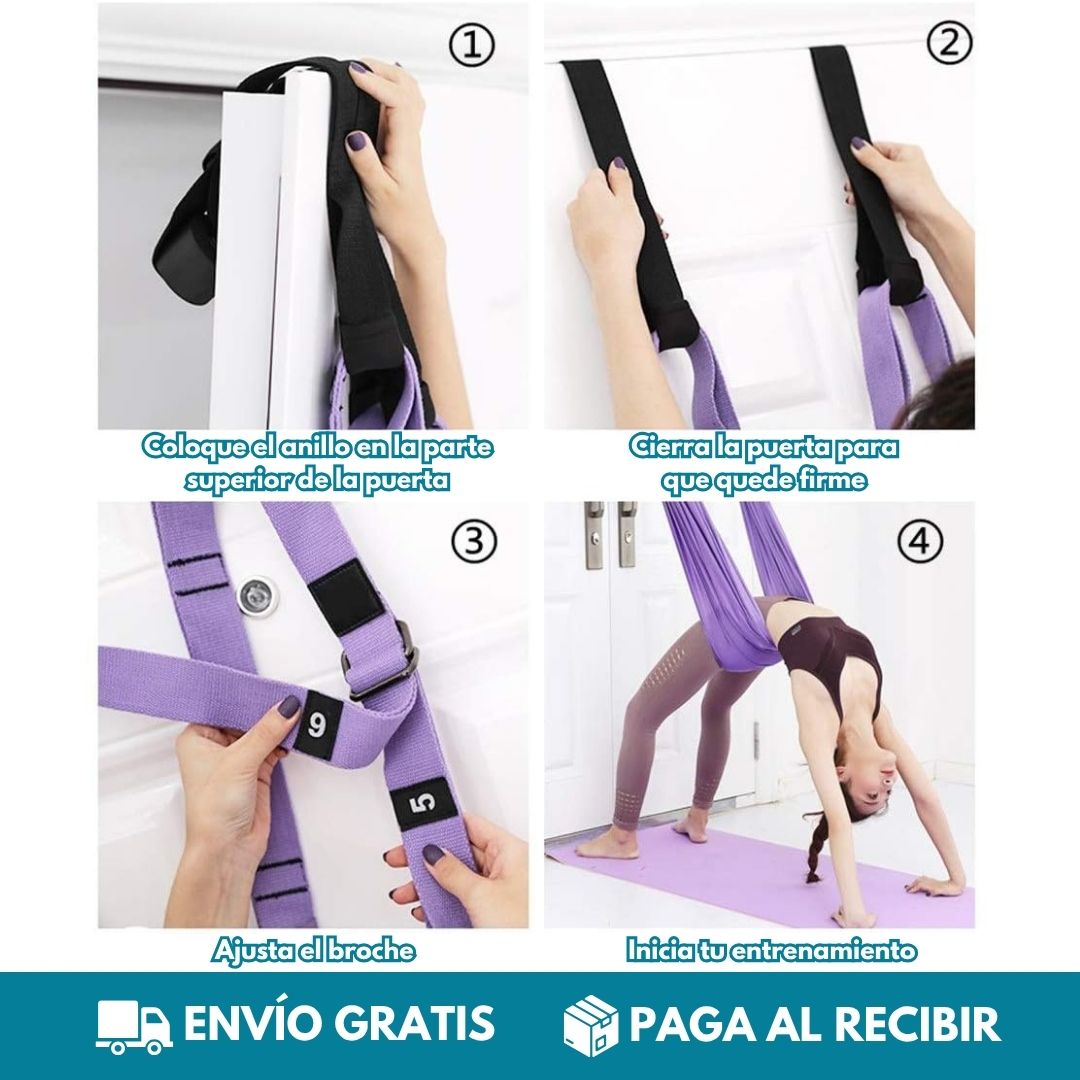 ①
Coloque el anillo en la parte superior de la puerta

②
Cierra la puerta para que quede firme

③
6
5
Ajusta el broche

④
Inicia tu entrenamiento

ENVÍO GRATIS
PAGA AL RECIBIR