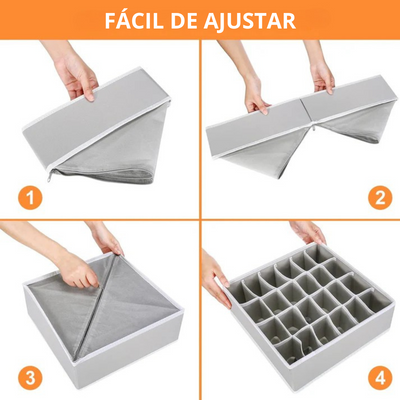 FÁCIL DE AJUSTAR

1

2

3

4